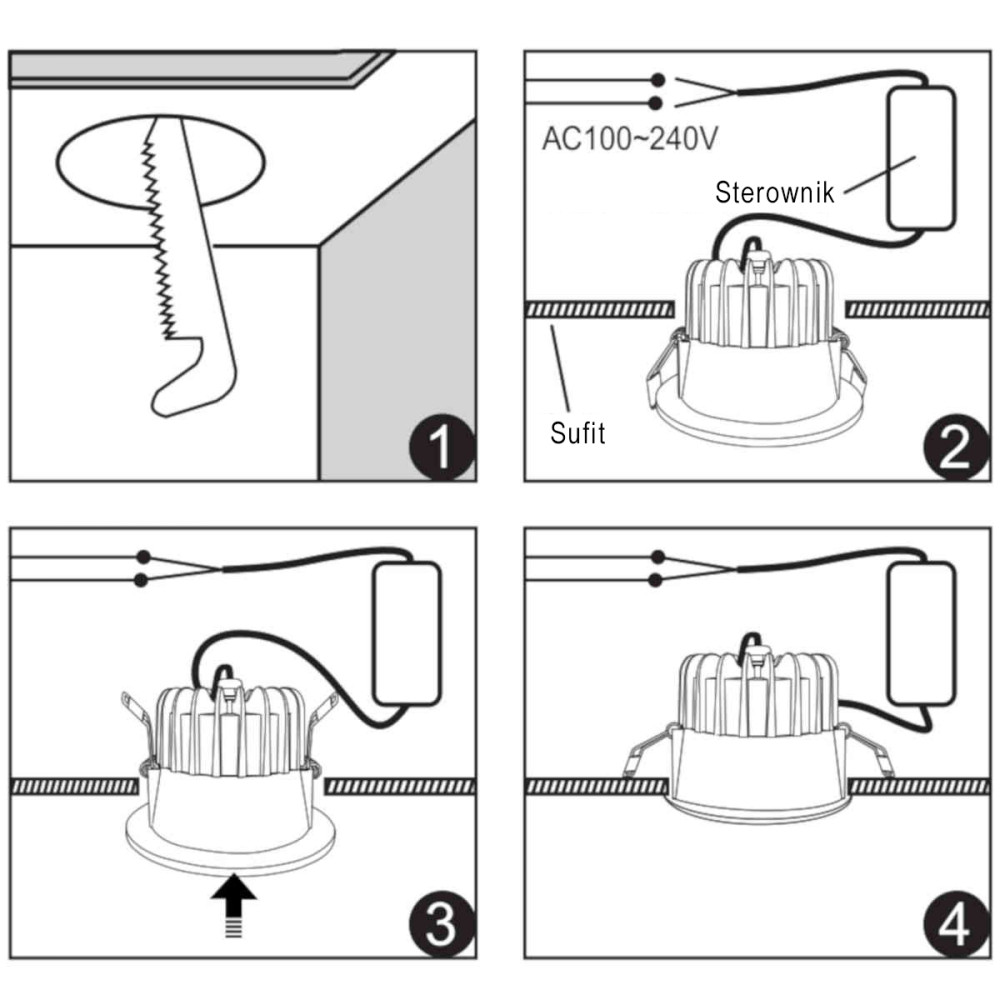 1

AC100~240V
Sterownik
Sufit
2

3

4