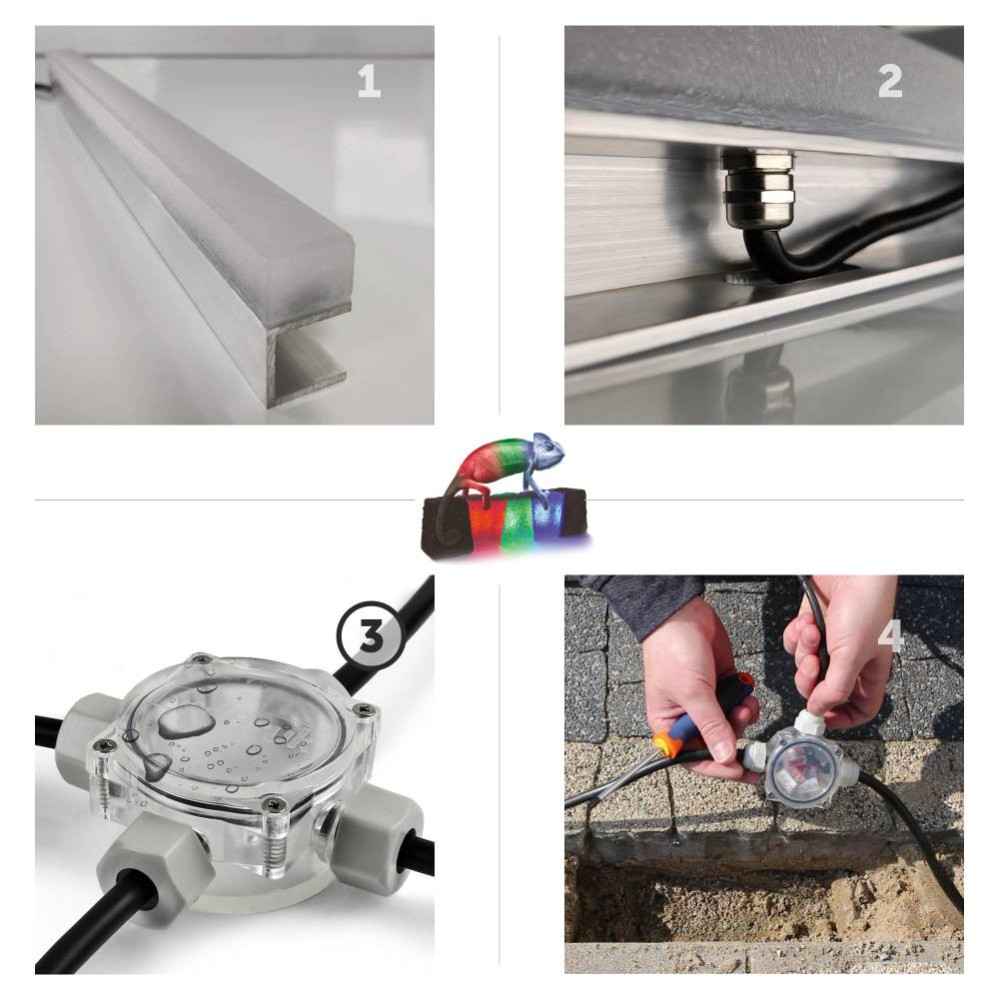 1

2

3

4